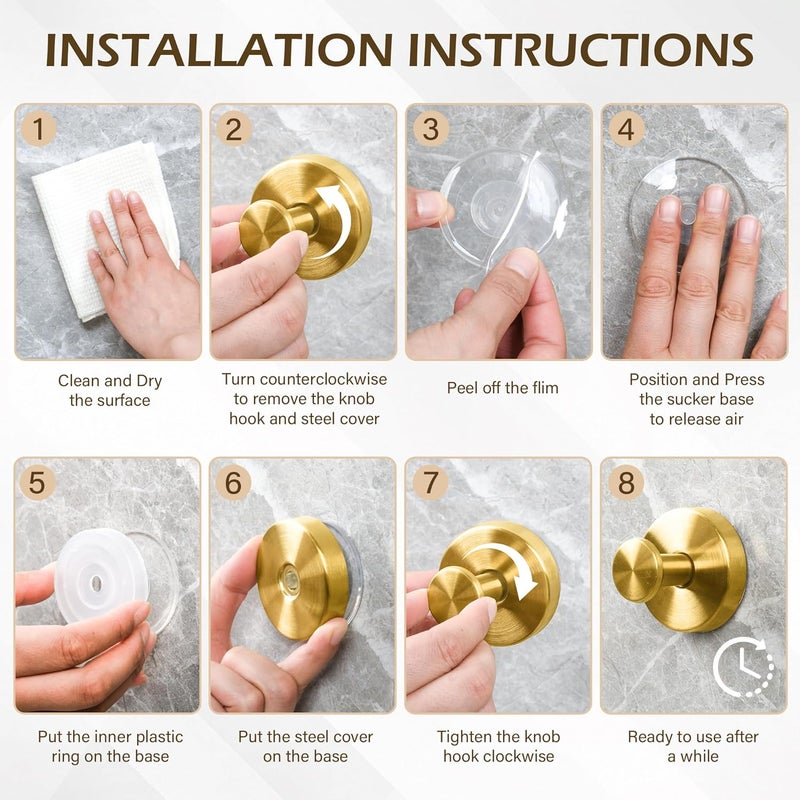 INSTALLATION INSTRUCTIONS

1

Clean and Dry the surface

2

Turn counterclockwise to remove the knob hook and steel cover

3

Peel off the flim

4

Position and Press the sucker base to release air

5

Put the inner plastic ring on the base

6

Put the steel cover on the base

7

Tighten the knob hook clockwise

8

Ready to use after a while